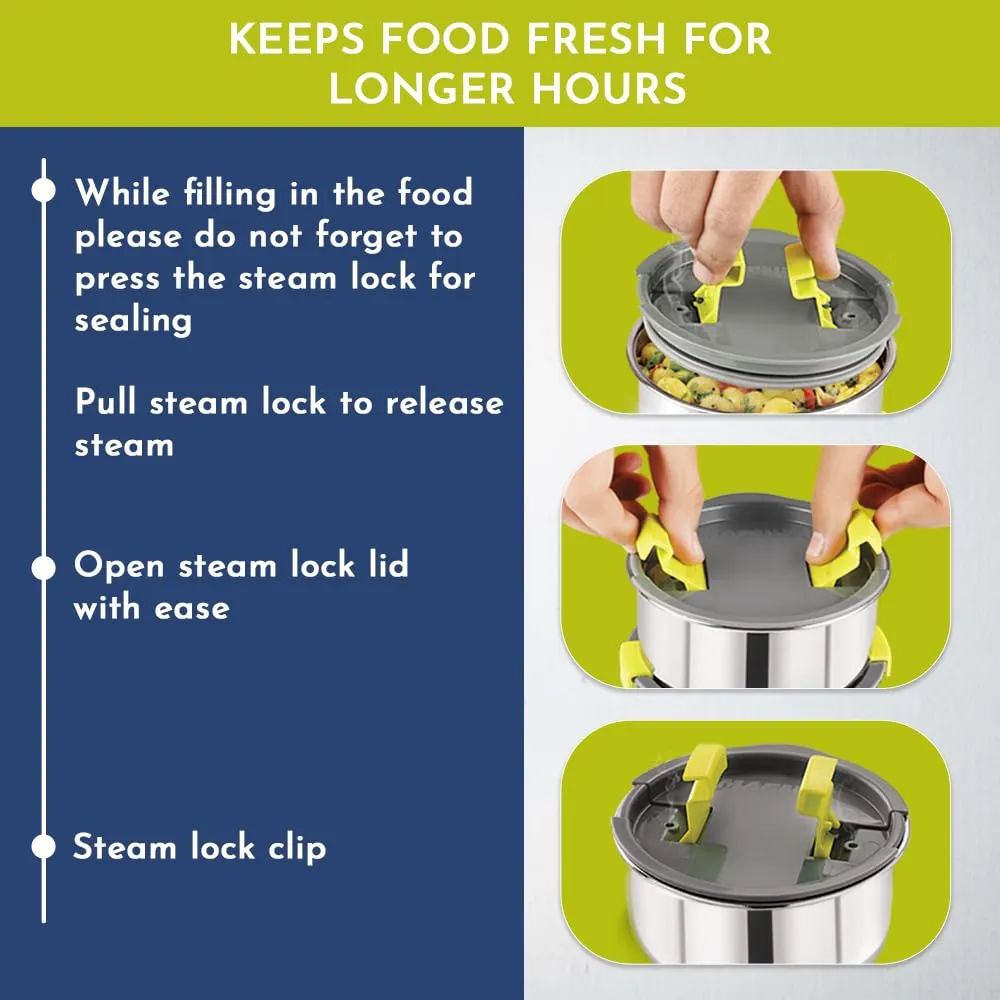 KEEPS FOOD FRESH FOR LONGER HOURS

While filling in the food please do not forget to press the steam lock for sealing

Pull steam lock to release steam

Open steam lock lid with ease

Steam lock clip